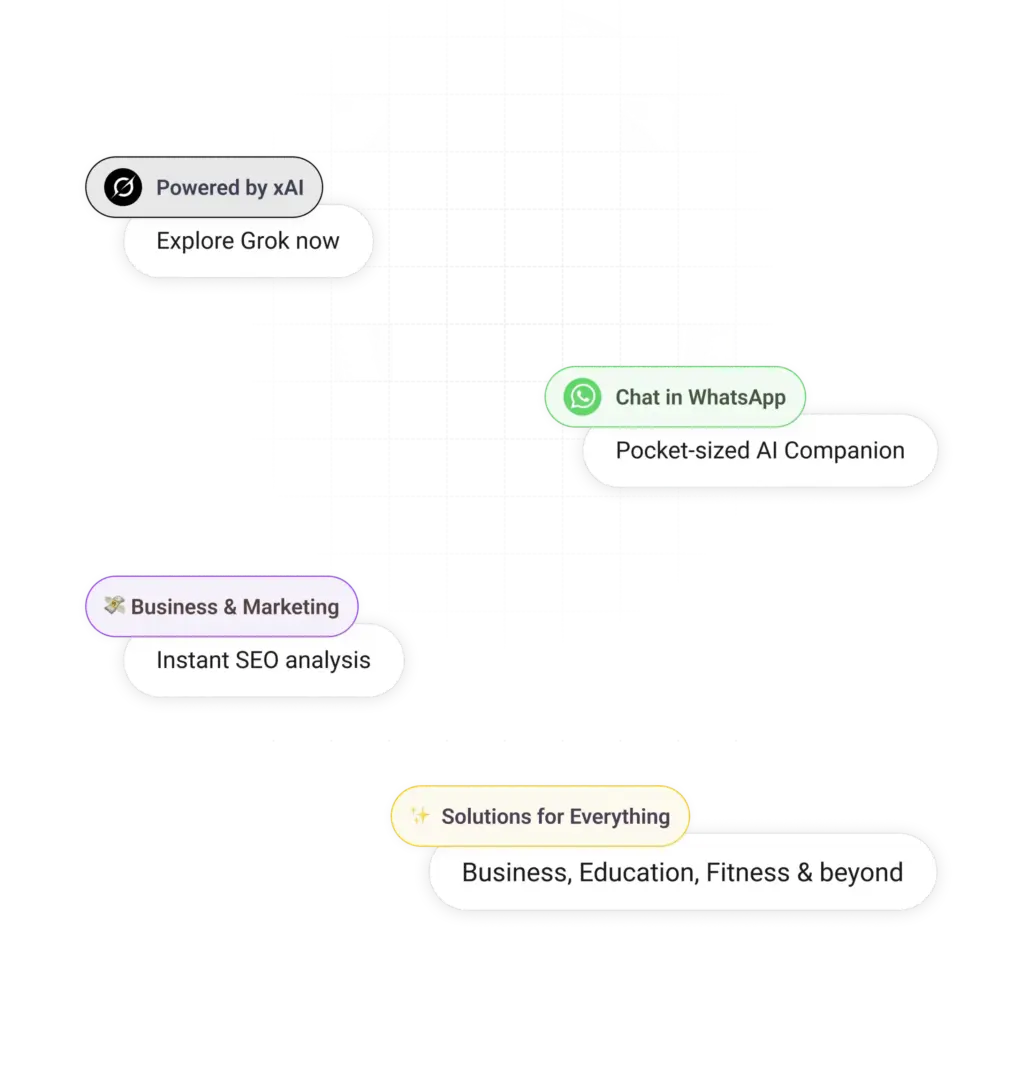 Powered by xAI

Explore Grok now

Chat in WhatsApp

Pocket-sized AI Companion

Business & Marketing

Instant SEO analysis

Solutions for Everything

Business, Education, Fitness & beyond